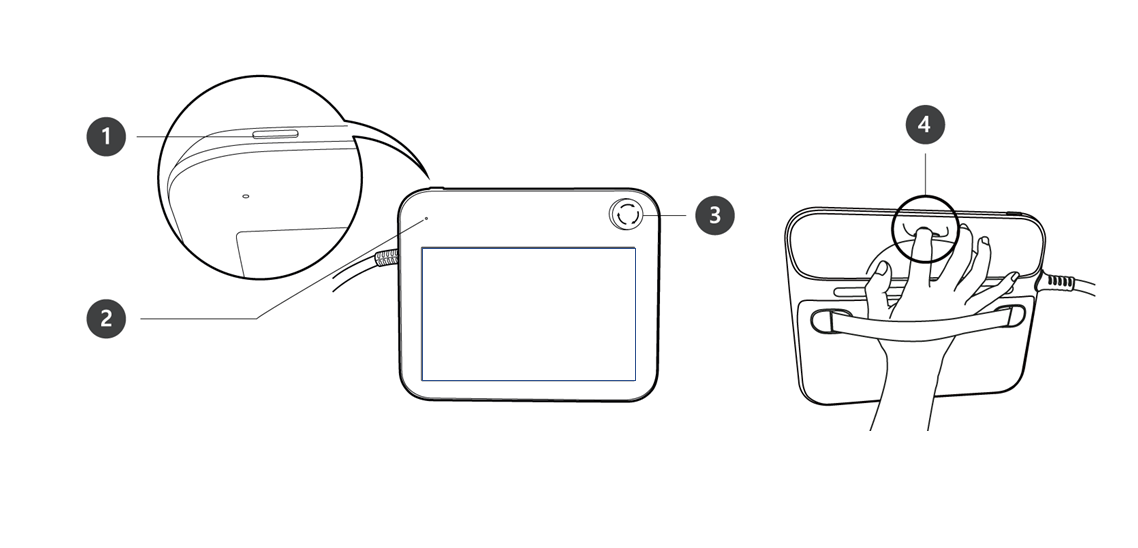 1
2
3
4