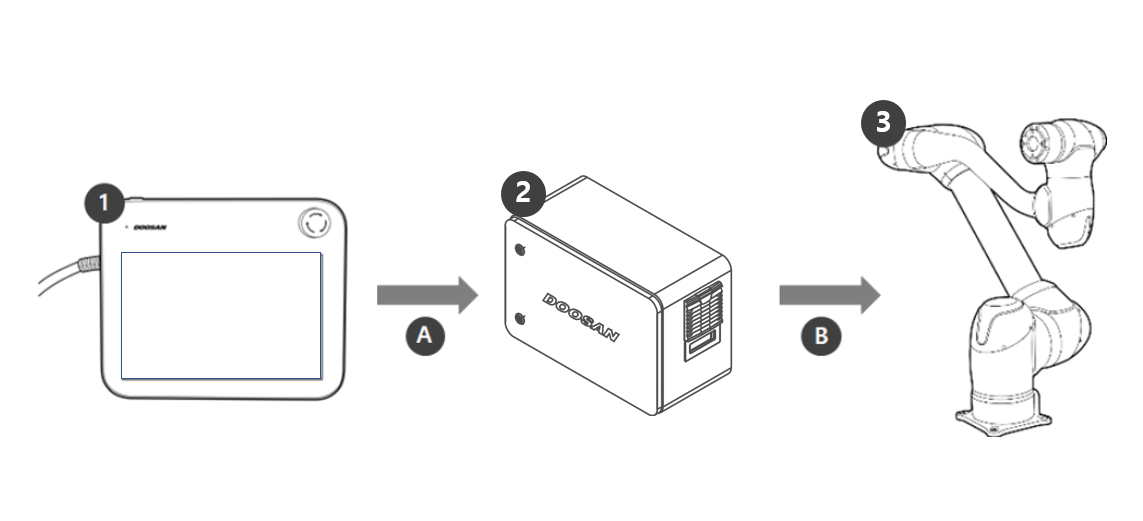 1
DOOSAN
A
2
DOOSAN
B
3