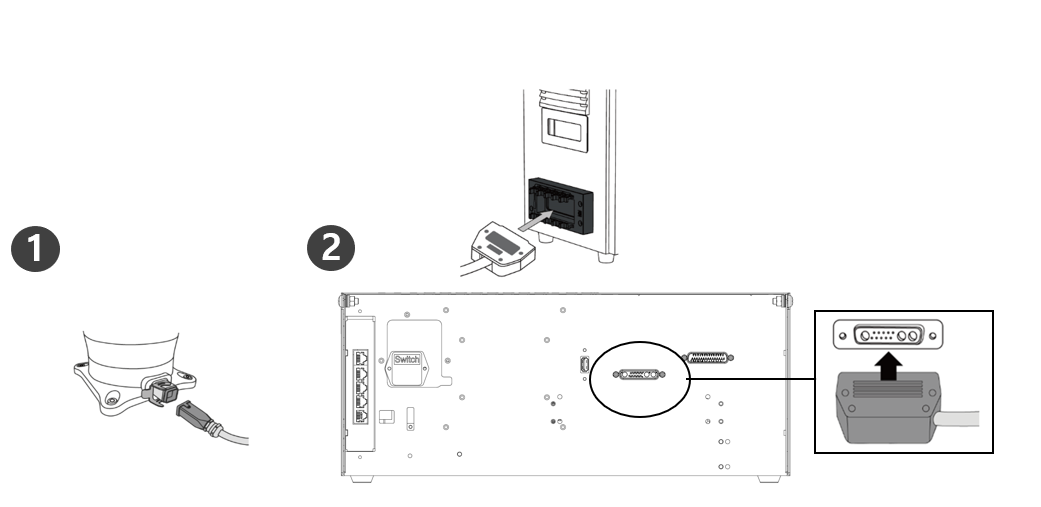 1

2

Switch