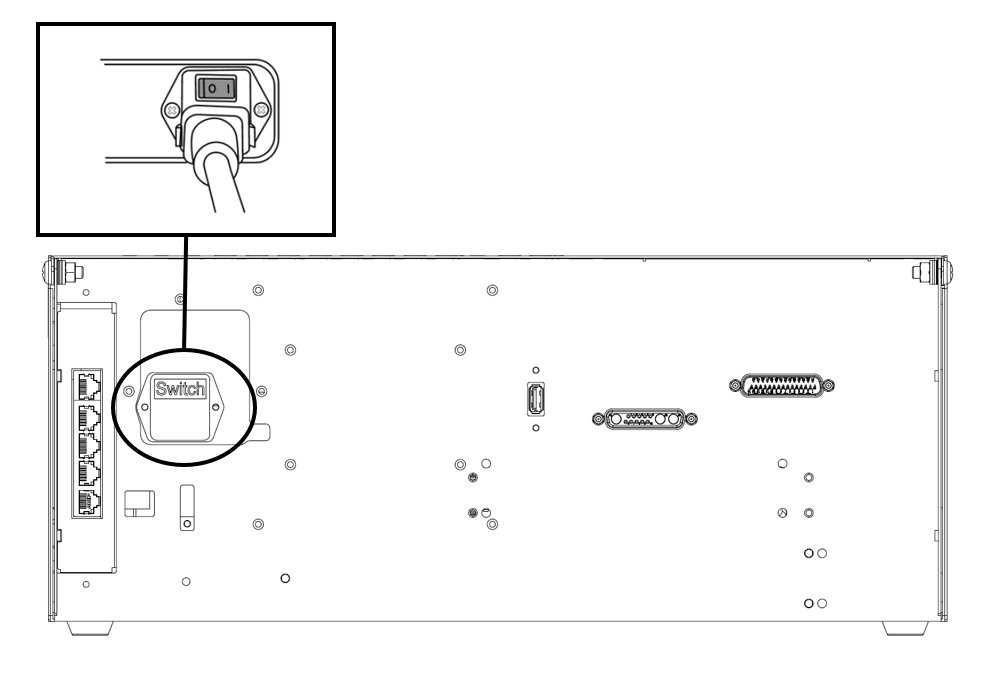 O I

Switch