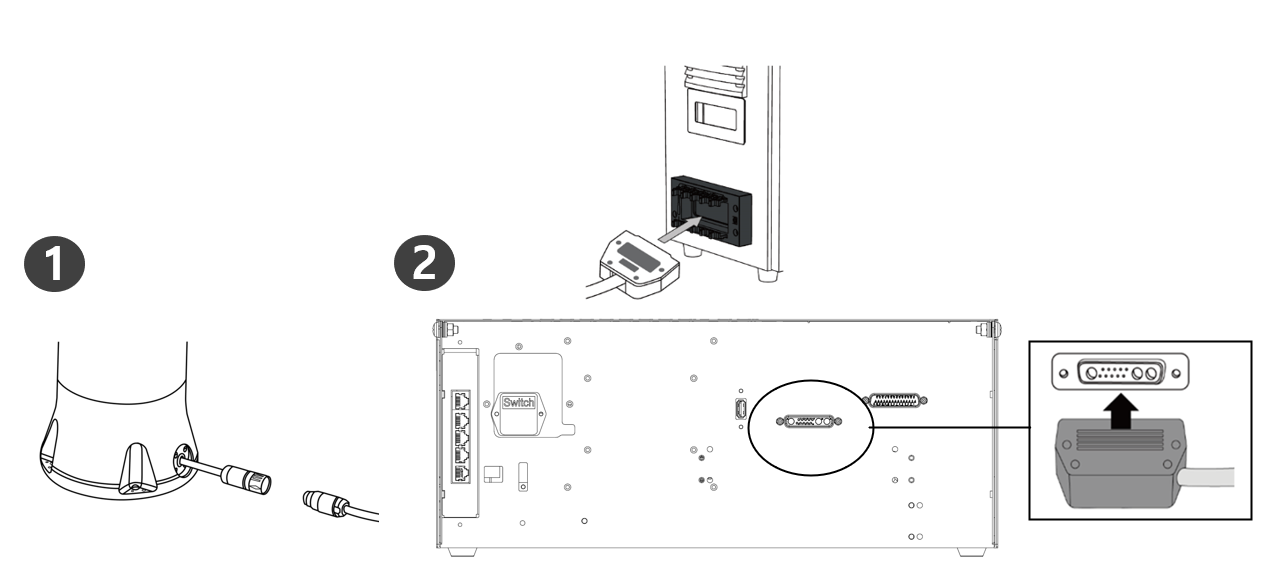 1

2

Switch