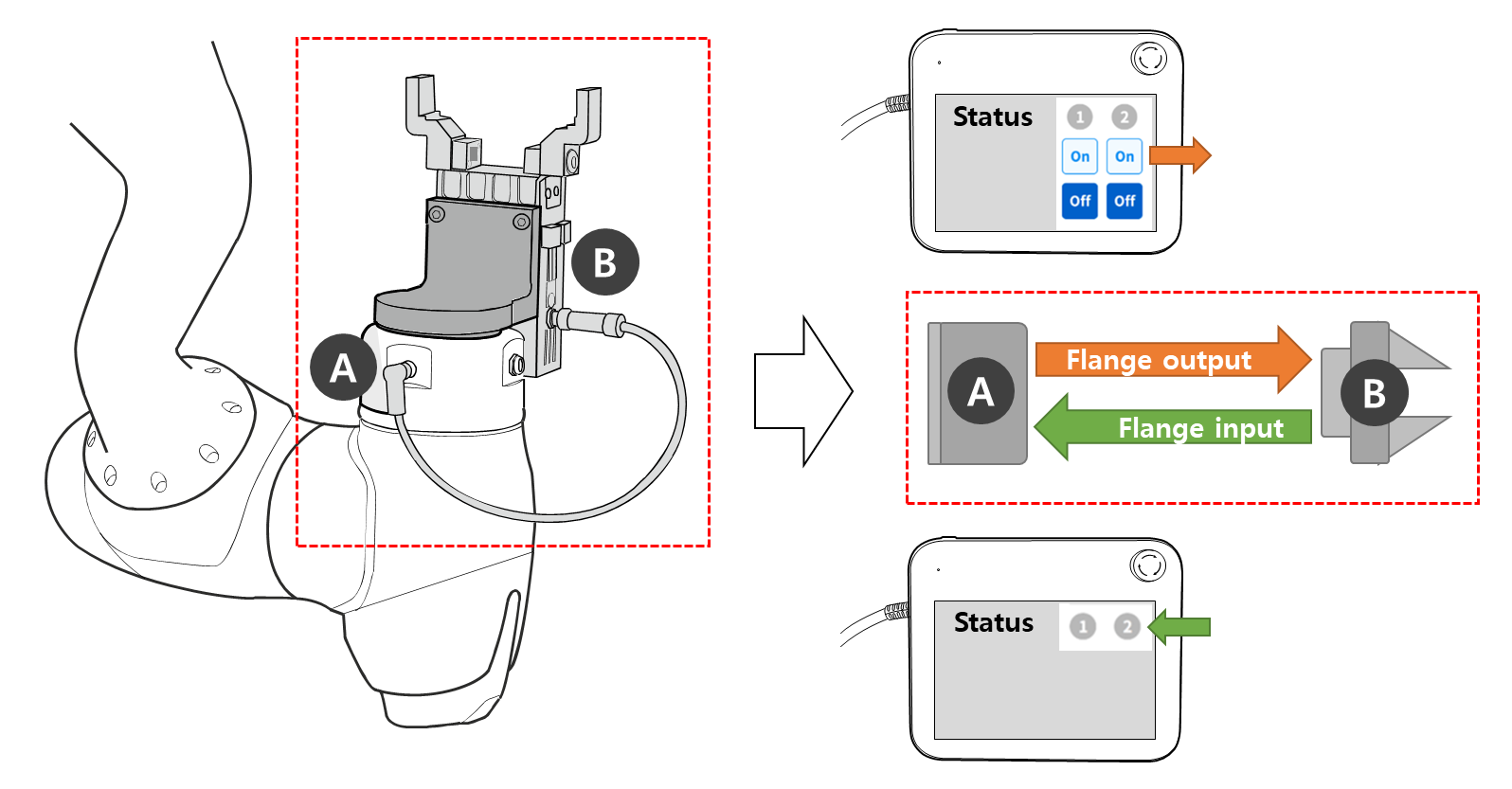 B

A

Status
1 2
On On
Off Off

A
Flange output
Flange input
B

Status
1 2