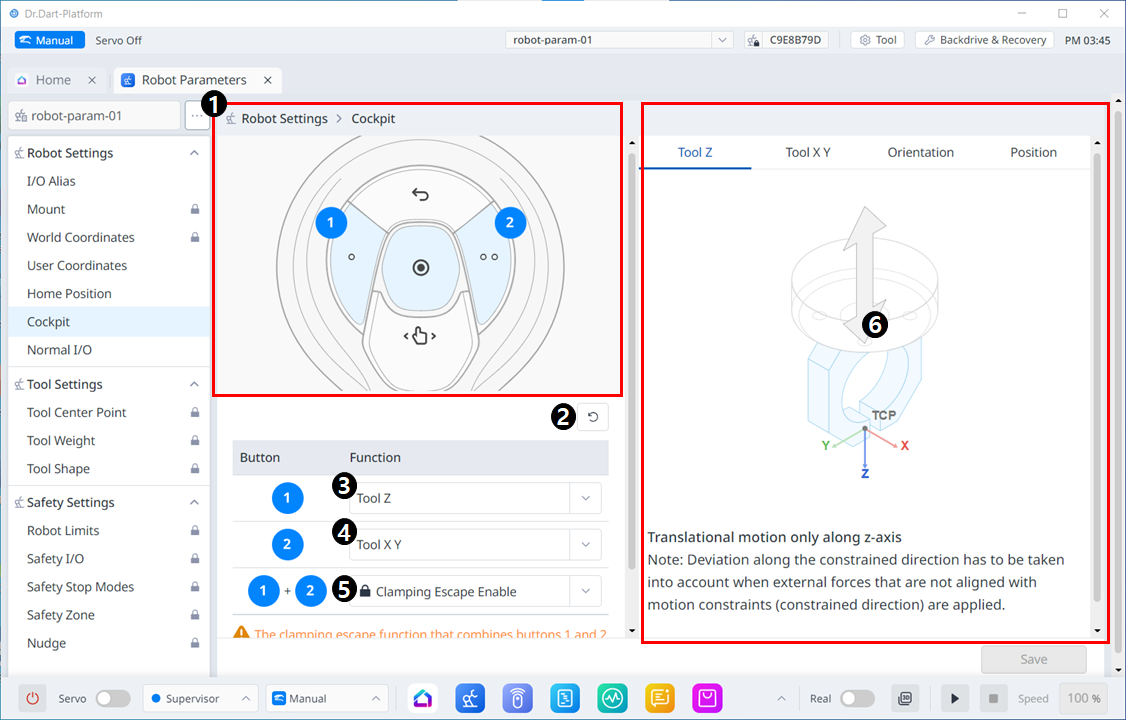 Dr.Dart-Platform

Manual Servo Off robot-param-01 C9E8B79D Tool Backdrive & Recovery PM 03:45

Home Robot Parameters

robot-param-01

Robot Settings
I/O Alias
Mount
World Coordinates
User Coordinates
Home Position
Cockpit
Normal I/O

Tool Settings
Tool Center Point
Tool Weight
Tool Shape

Safety Settings
Robot Limits
Safety I/O
Safety Stop Modes
Safety Zone
Nudge

1

Robot Settings > Cockpit

1 2

2

| Button | Function |
|---|---|
| 1 | 3 Tool Z |
| 2 | 4 Tool X Y |
| 1 + 2 | 5 Clamping Escape Enable |

The clamping escape function that combines buttons 1 and 2

Tool Z Tool X Y Orientation Position

6

TCP
Y X
Z

Translational motion only along z-axis
Note: Deviation along the constrained direction has to be taken into account when external forces that are not aligned with motion constraints (constrained direction) are applied.

Save

Servo Supervisor Manual Real Speed 100 %