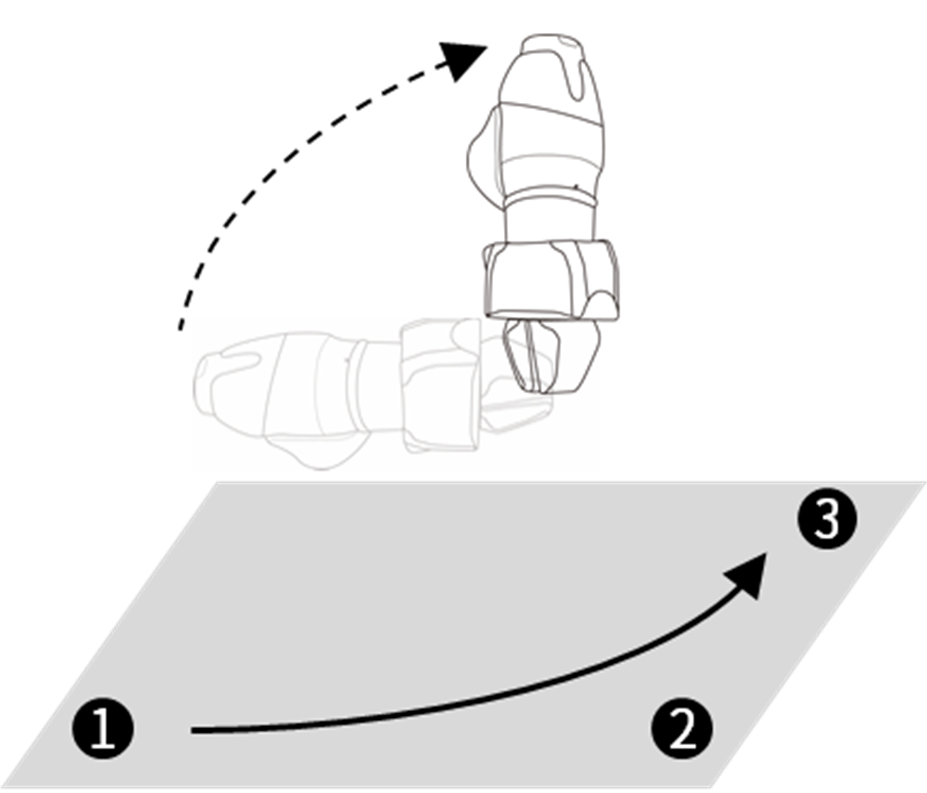 3

1

2