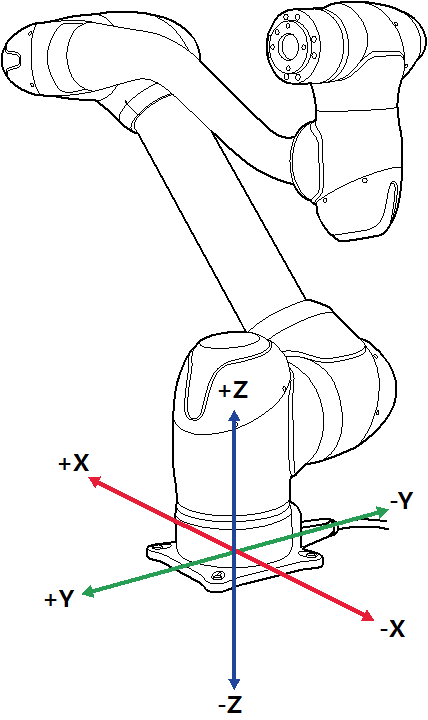 +Z
+X
-Y
+Y
-X
-Z