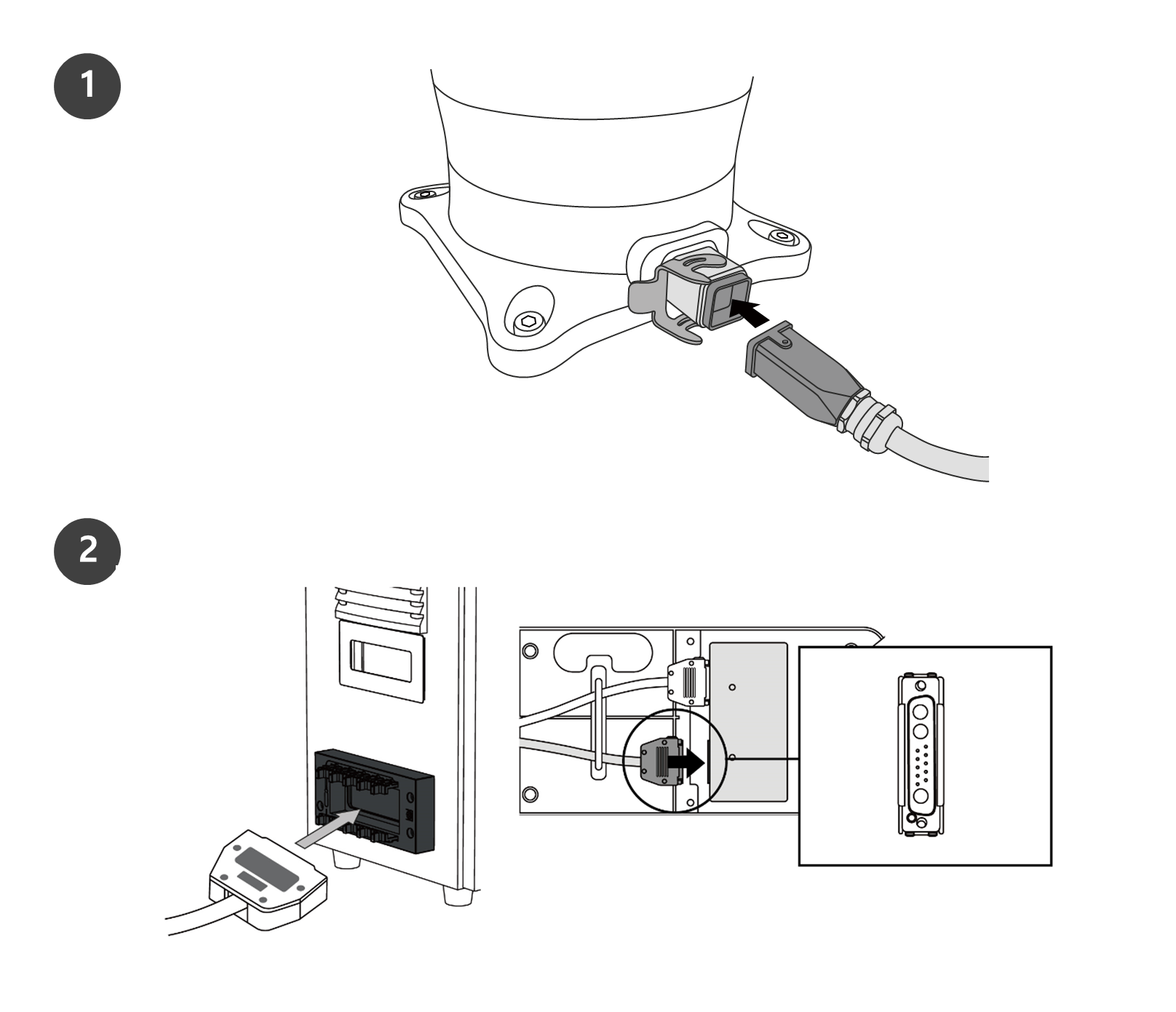 1

2