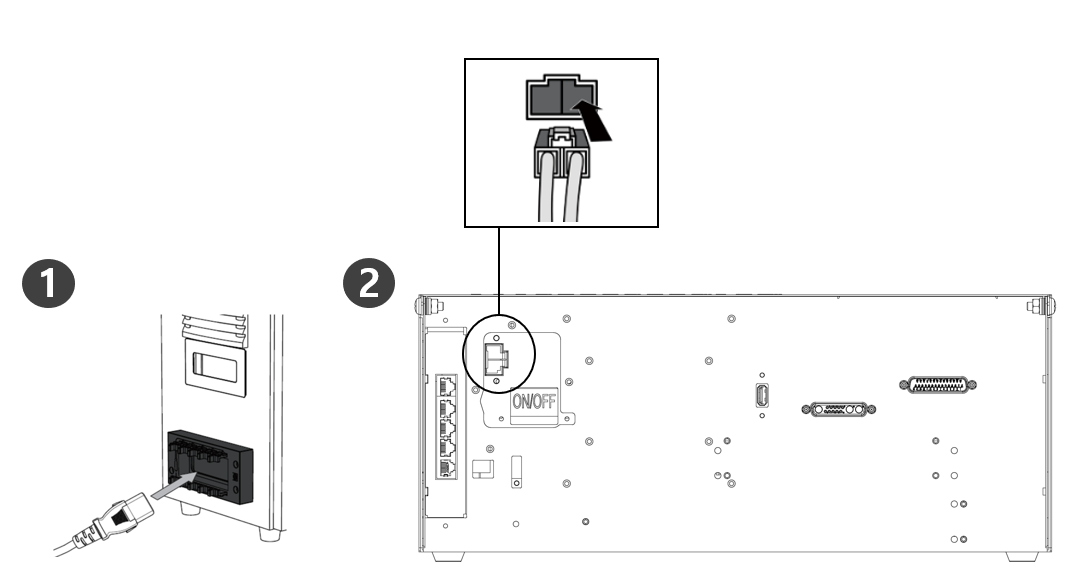 1

2

ON/OFF