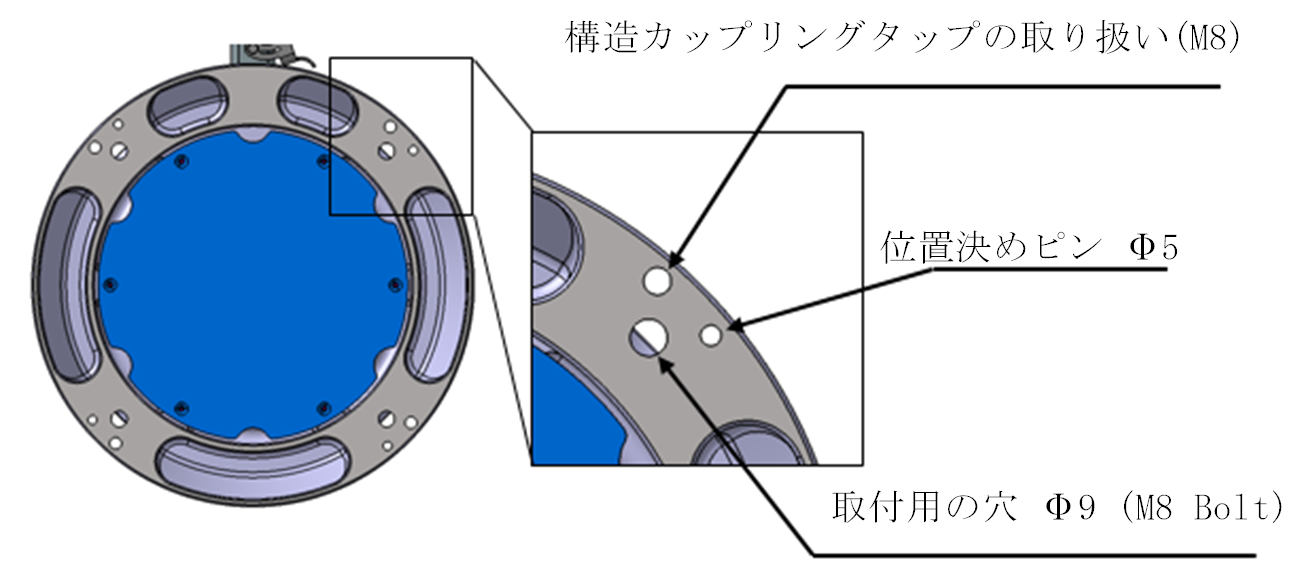 構造カップリングタップの取り扱い(M8)

位置決めピン Φ5

取付用の穴 Φ9 (M8 Bolt)