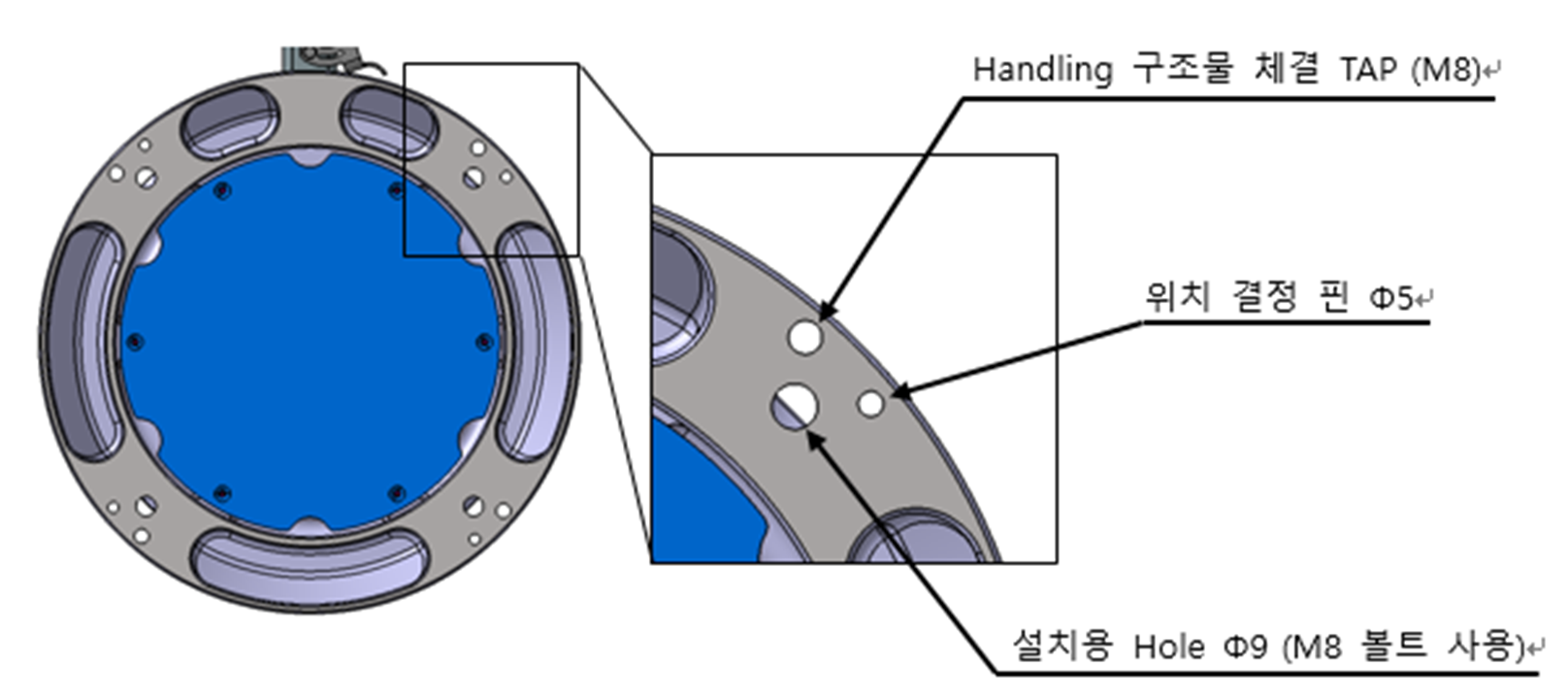 Handling 구조물 체결 TAP (M8)

위치 결정 핀 Φ5

설치용 Hole Φ9 (M8 볼트 사용)