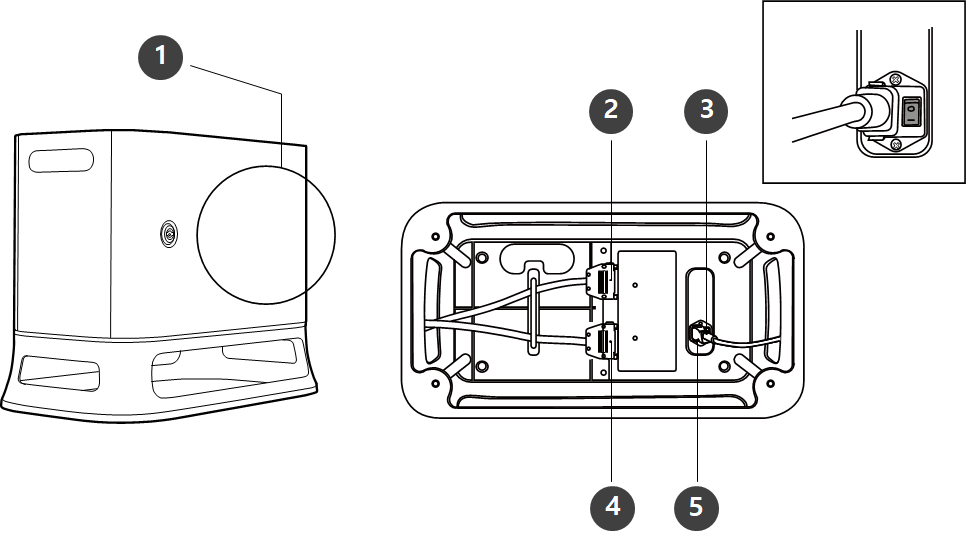 1
2
3
4
5