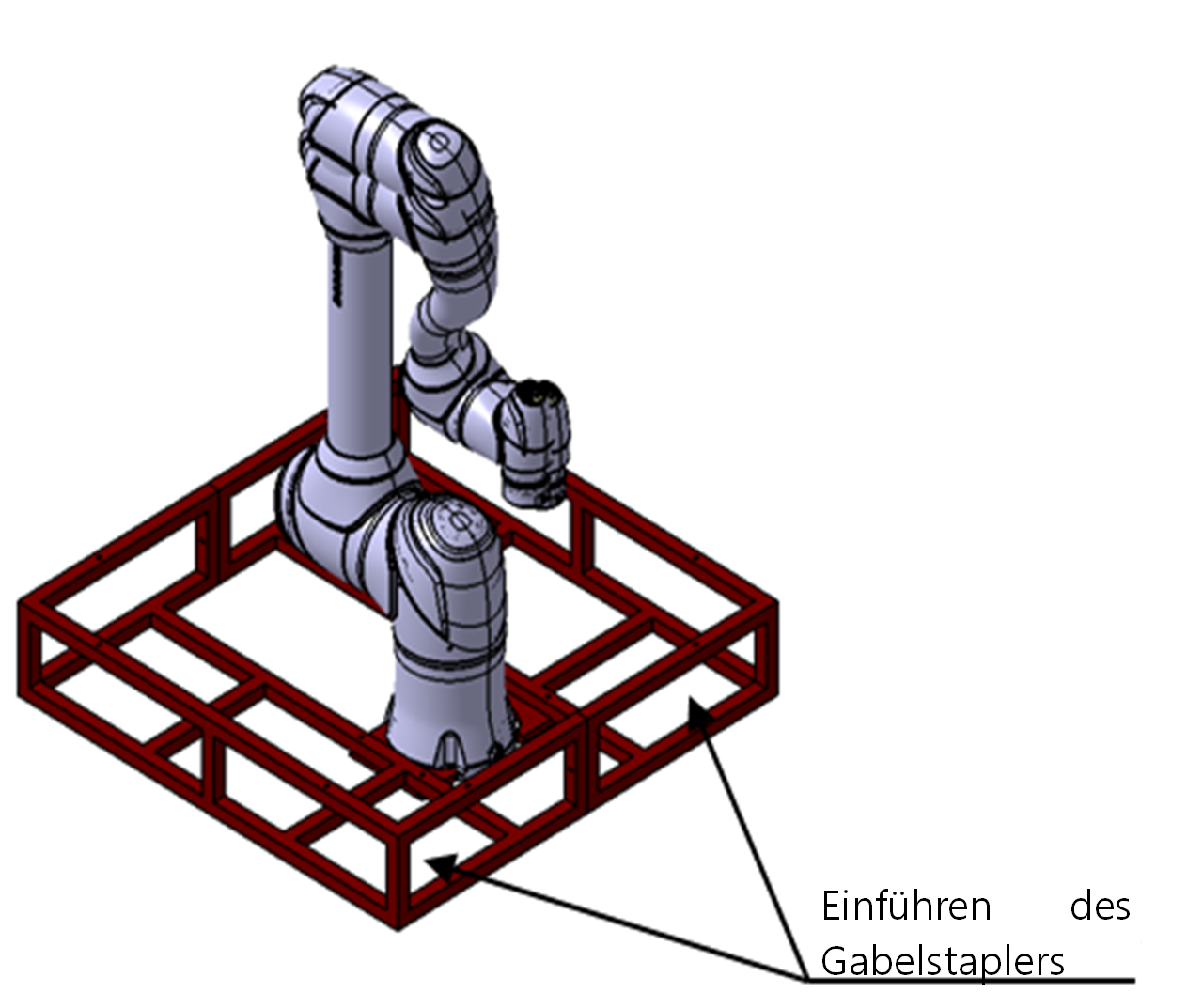 Einführen des Gabelstaplers