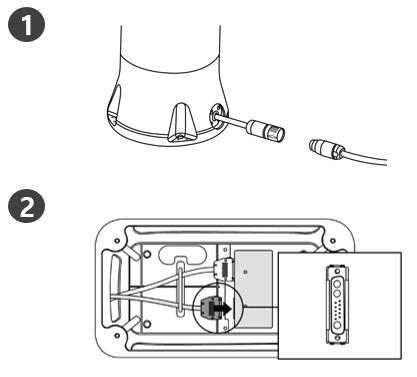 1

2