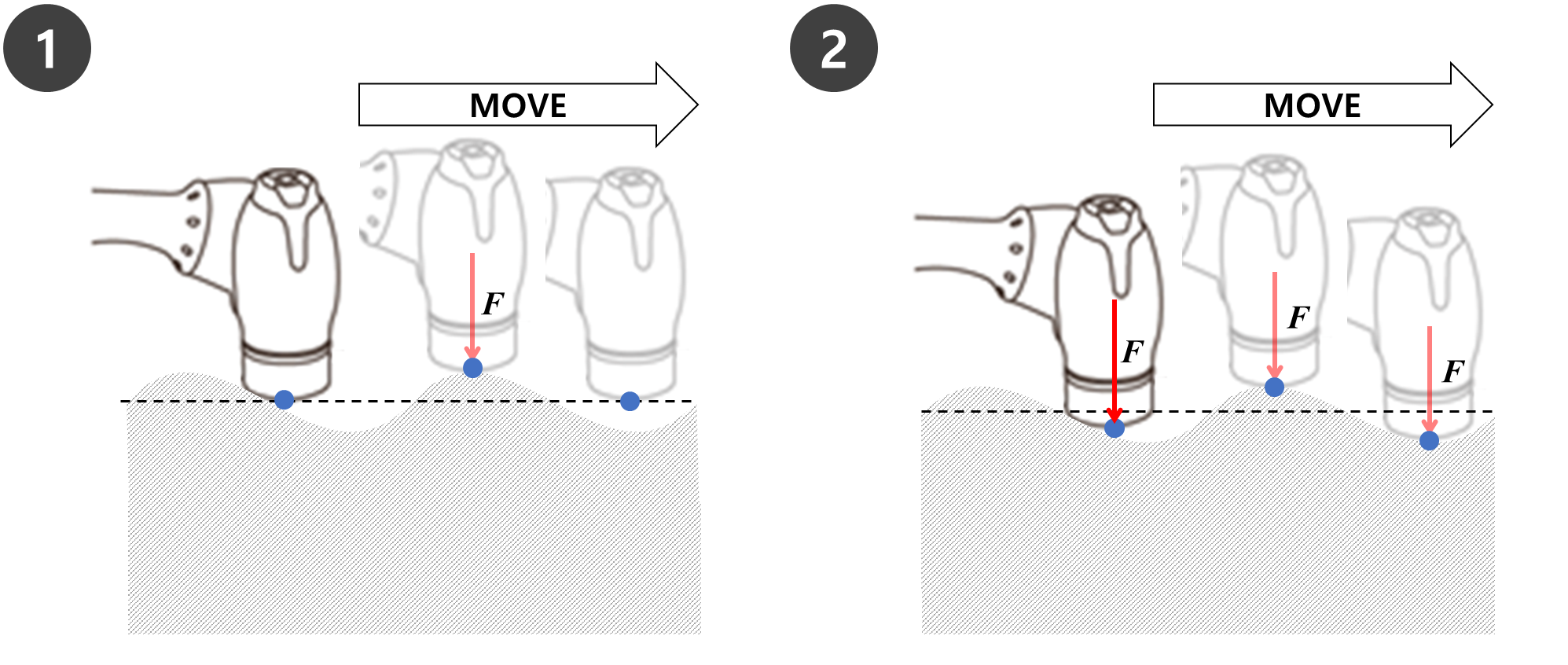 1

MOVE

$F$

2

MOVE

$F$

$F$

$F$