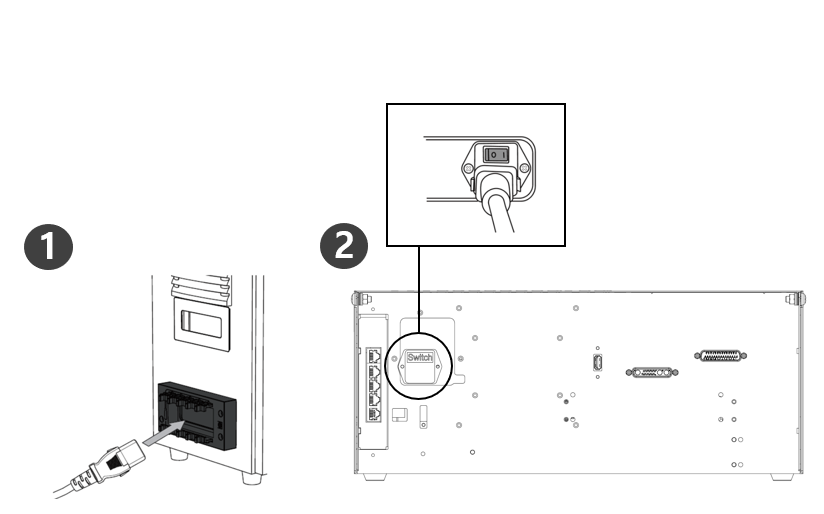 1

2

Switch