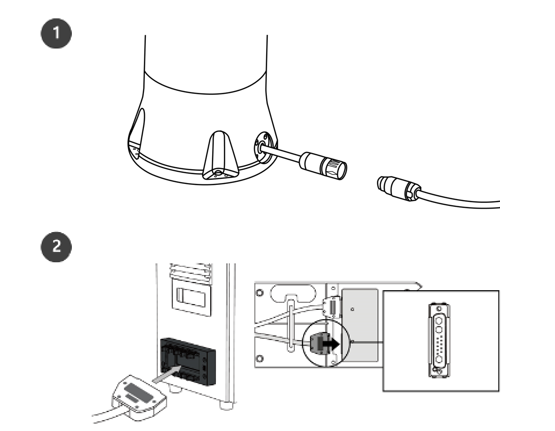 1

2